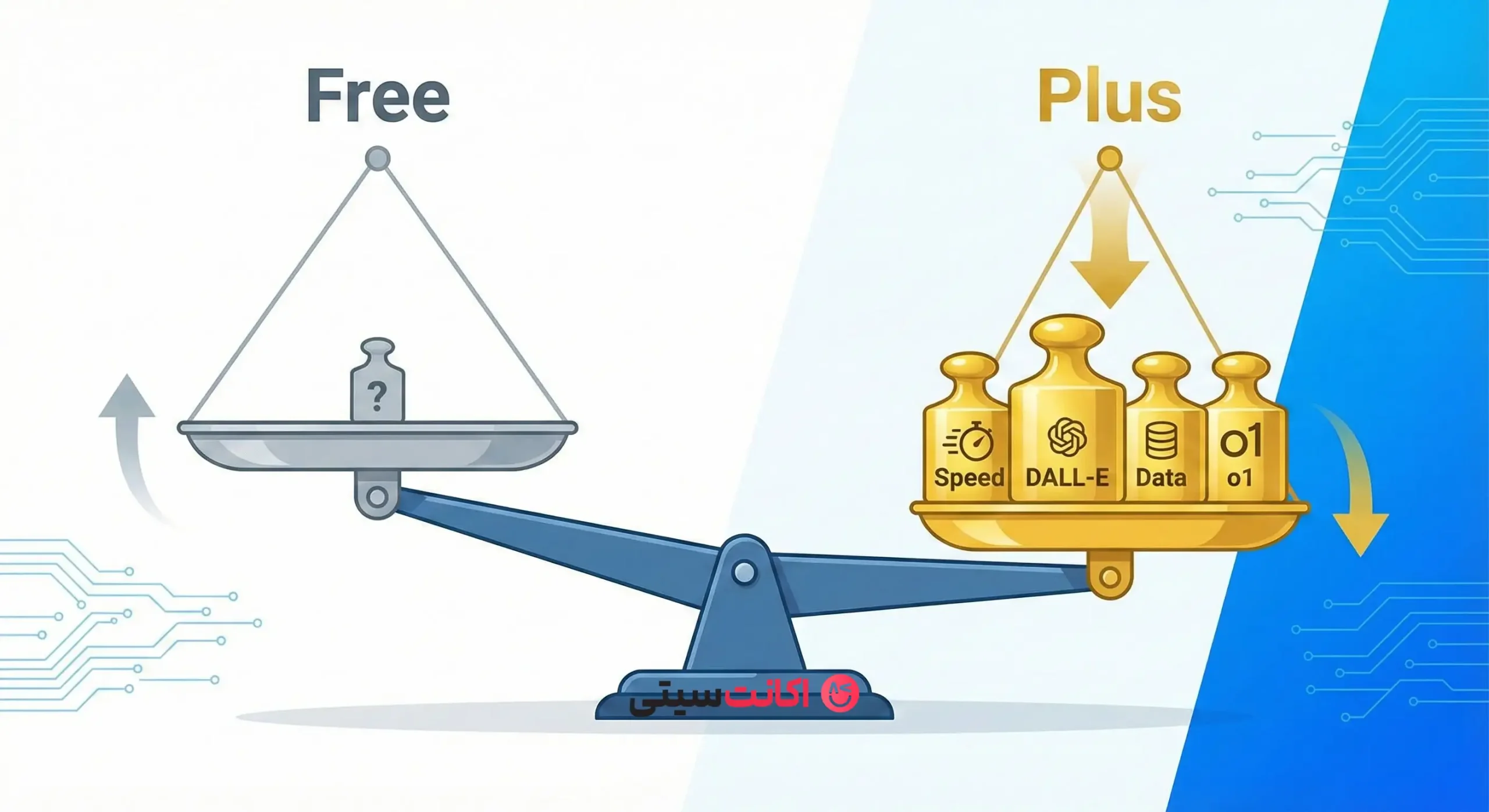 Free

Plus

?

Speed

DALL-E

Data

o1
o1

اکانت سیتی